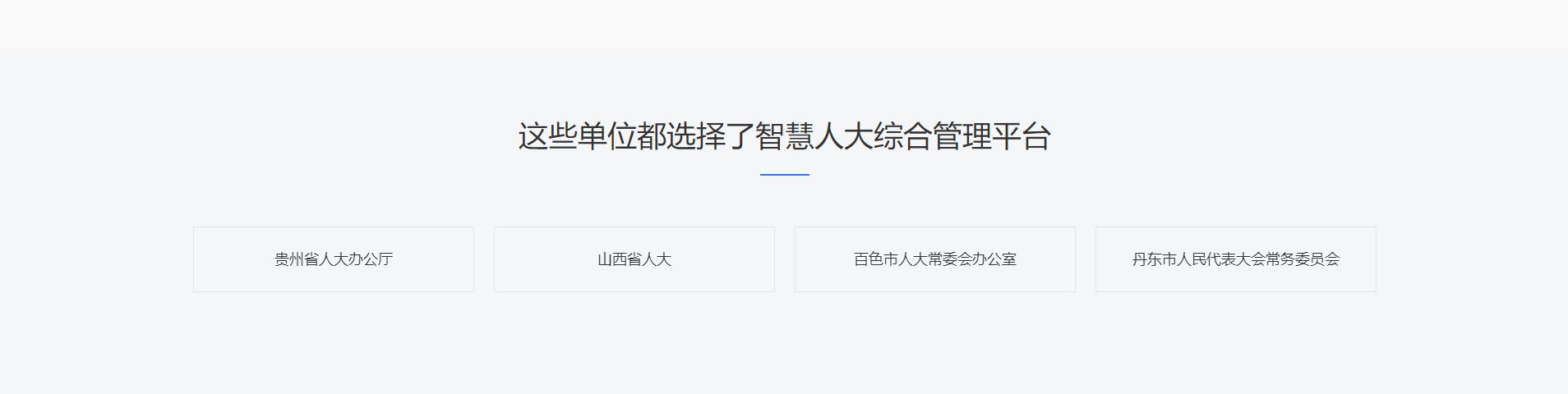 这些单位都选择了智慧人大综合管理平台

贵州省人大办公厅

山西省人大

百色市人大常委会办公室

丹东市人民代表大会常务委员会